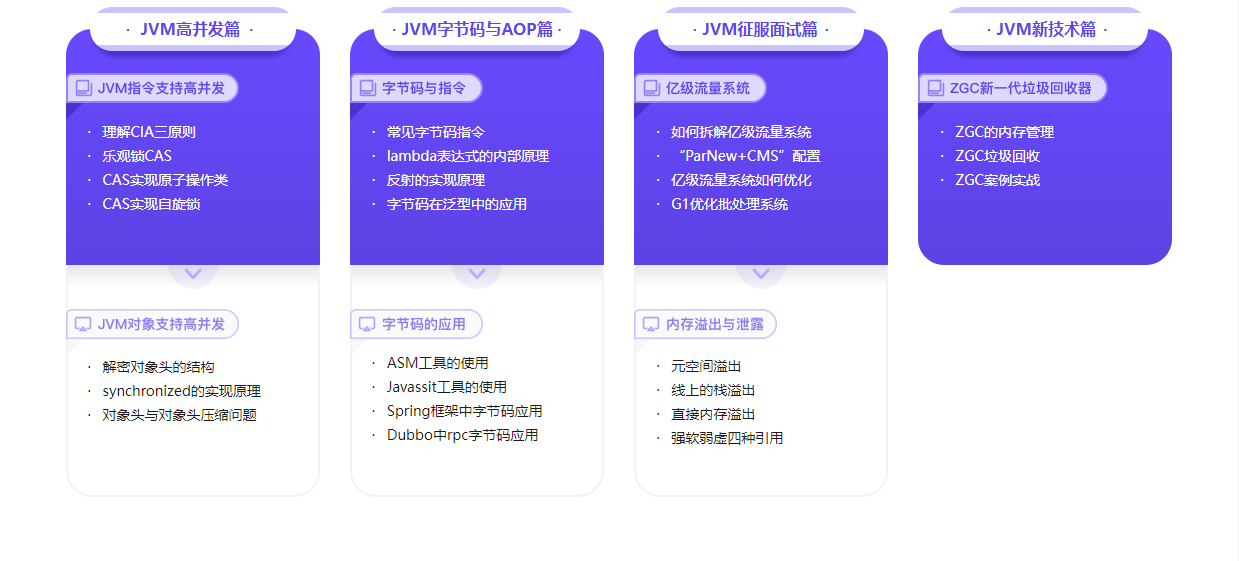 · JVM高并发篇 ·

JVM指令支持高并发

· 理解CIA三原则
· 乐观锁CAS
· CAS实现原子操作类
· CAS实现自旋锁

JVM对象支持高并发

· 解密对象头的结构
· synchronized的实现原理
· 对象头与对象头压缩问题

· JVM字节码与AOP篇 ·

字节码与指令

· 常见字节码指令
· lambda表达式的内部原理
· 反射的实现原理
· 字节码在泛型中的应用

字节码的应用

· ASM工具的使用
· Javassit工具的使用
· Spring框架中字节码应用
· Dubbo中rpc字节码应用

· JVM征服面试篇 ·

亿级流量系统

· 如何拆解亿级流量系统
· “ParNew+CMS”配置
· 亿级流量系统如何优化
· G1优化批处理系统

内存溢出与泄露

· 元空间溢出
· 线上的栈溢出
· 直接内存溢出
· 强软弱虚四种引用

· JVM新技术篇 ·

ZGC新一代垃圾回收器

· ZGC的内存管理
· ZGC垃圾回收
· ZGC案例实战